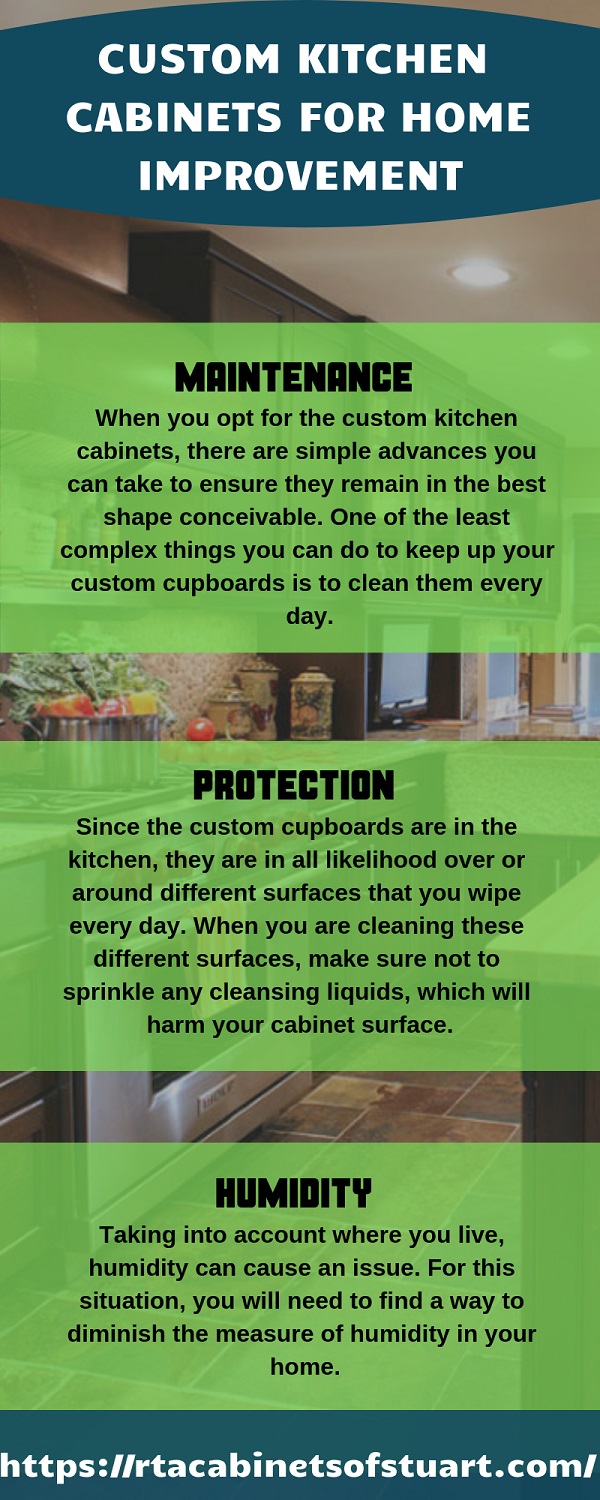 CUSTOM KITCHEN CABINETS FOR HOME IMPROVEMENT

MAINTENANCE

When you opt for the custom kitchen cabinets, there are simple advances you can take to ensure they remain in the best shape conceivable. One of the least complex things you can do to keep up your custom cupboards is to clean them every day.

PROTECTION

Since the custom cupboards are in the kitchen, they are in all likelihood over or around different surfaces that you wipe every day. When you are cleaning these different surfaces, make sure not to sprinkle any cleansing liquids, which will harm your cabinet surface.

HUMIDITY

Taking into account where you live, humidity can cause an issue. For this situation, you will need to find a way to diminish the measure of humidity in your home.

https://rtacabinetsofstuart.com/